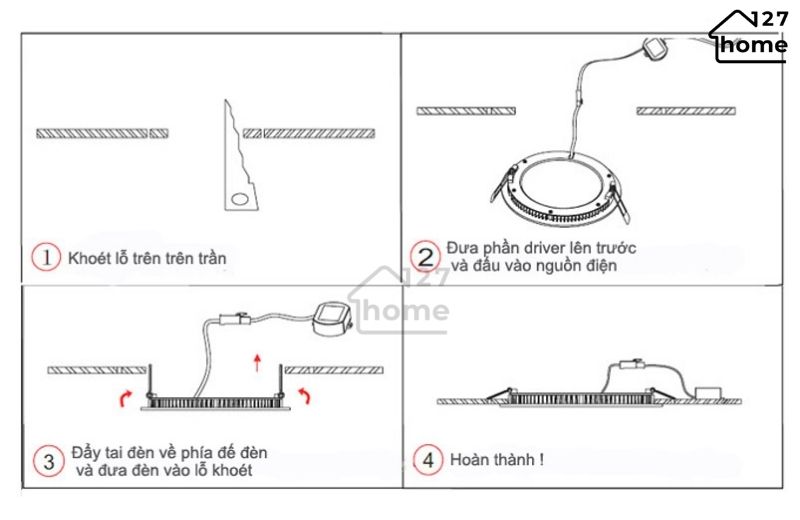 127 home

1 Khoét lỗ trên trên trần

2 Đưa phần driver lên trước và đấu vào nguồn điện

127 home

3 Đẩy tai đèn về phía đế đèn và đưa đèn vào lỗ khoét

4 Hoàn thành !