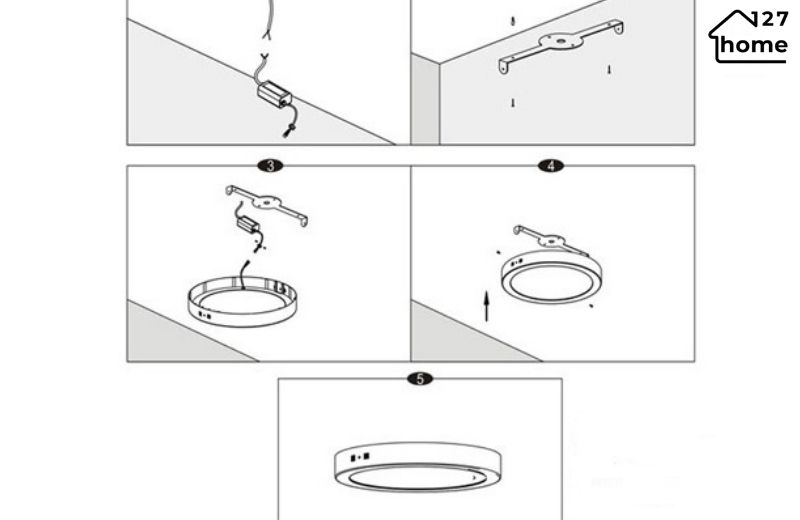 127 home

3

4

5