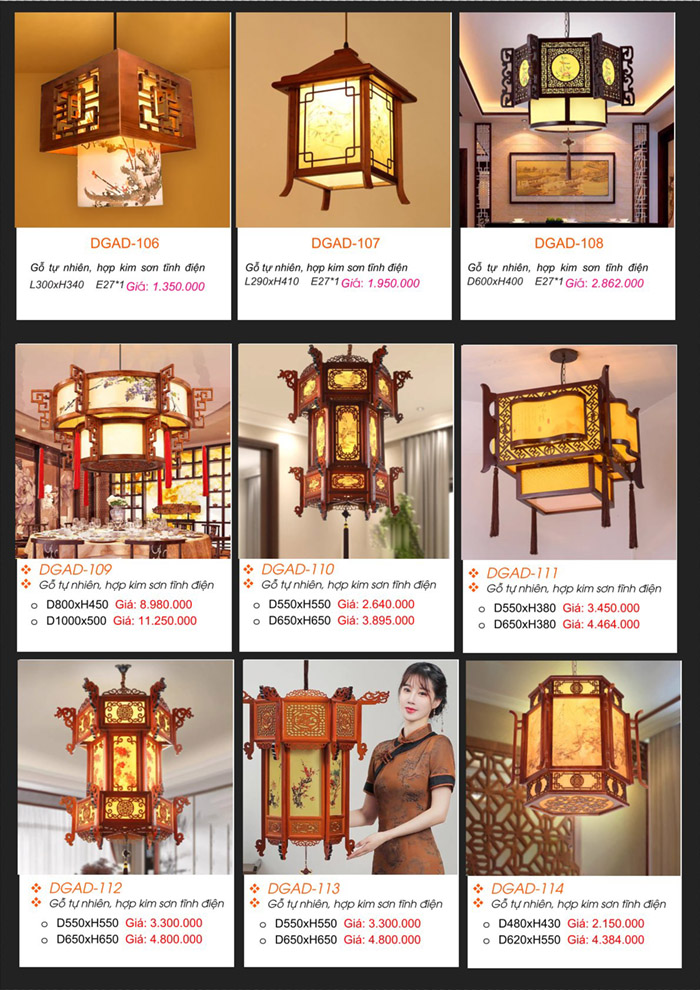 DGAD-106

Gỗ tự nhiên, hợp kim sơn tĩnh điện
L300xH340 E27*1 Giá: 1.350.000

DGAD-107

Gỗ tự nhiên, hợp kim sơn tĩnh điện
L290xH410 E27*1 Giá: 1.950.000

DGAD-108

Gỗ tự nhiên, hợp kim sơn tĩnh điện
D600xH400 E27*1 Giá: 2.862.000

DGAD-109
Gỗ tự nhiên, hợp kim sơn tĩnh điện
D800xH450 Giá: 8.980.000
D1000x500 Giá: 11.250.000

DGAD-110
Gỗ tự nhiên, hợp kim sơn tĩnh điện
D550xH550 Giá: 2.640.000
D650xH650 Giá: 3.895.000

DGAD-111
Gỗ tự nhiên, hợp kim sơn tĩnh điện
D550xH380 Giá: 3.450.000
D650xH380 Giá: 4.464.000

DGAD-112
Gỗ tự nhiên, hợp kim sơn tĩnh điện
D550xH550 Giá: 3.300.000
D650xH650 Giá: 4.800.000

DGAD-113
Gỗ tự nhiên, hợp kim sơn tĩnh điện
D550xH550 Giá: 3.300.000
D650xH650 Giá: 4.800.000

DGAD-114
Gỗ tự nhiên, hợp kim sơn tĩnh điện
D480xH430 Giá: 2.150.000
D620xH550 Giá: 4.384.000